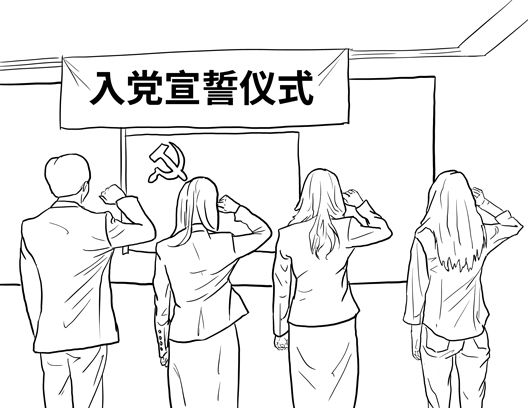 入党宣誓仪式