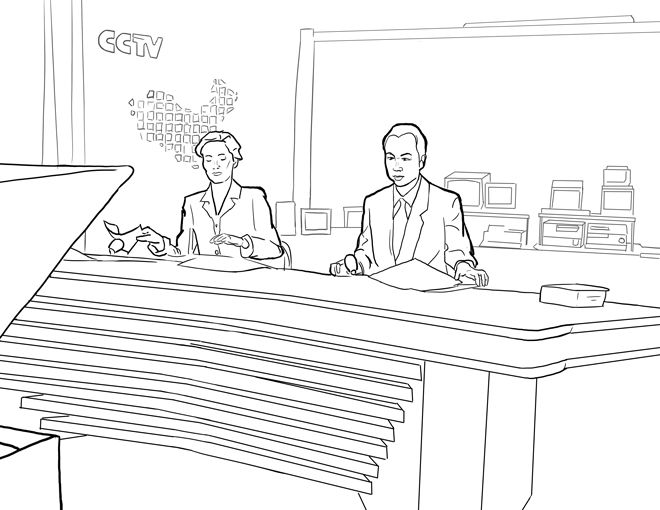 CCTV