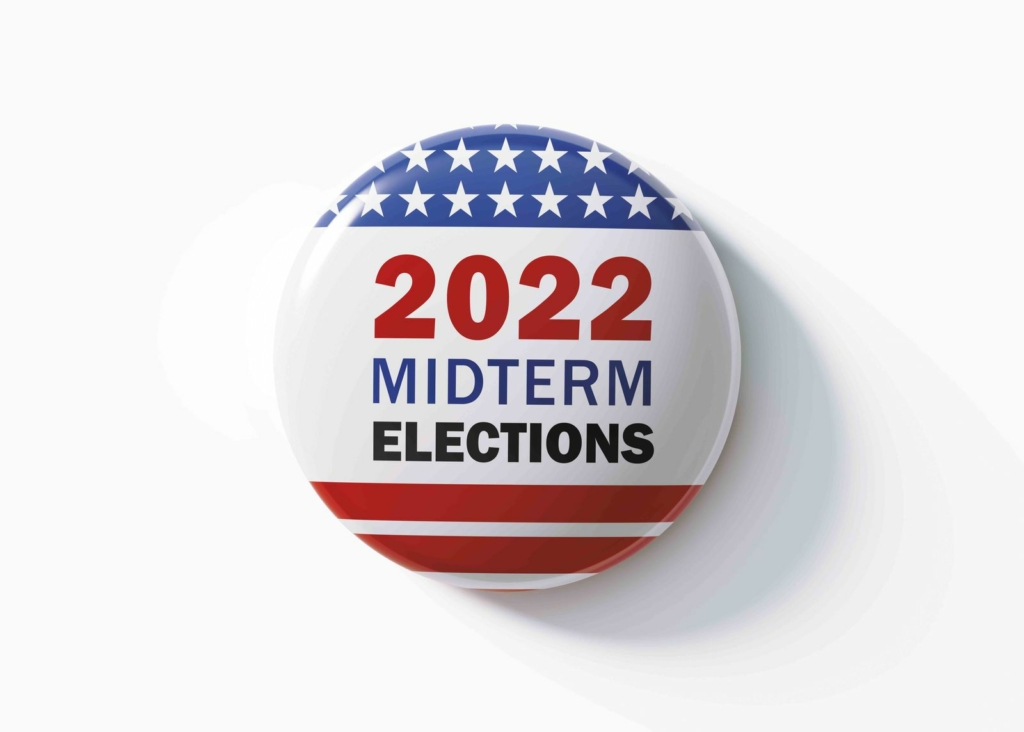 2022
MIDTERM
ELECTIONS