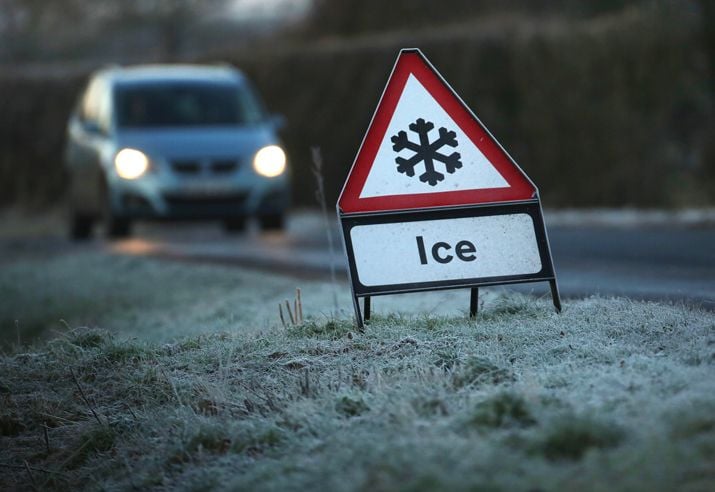 Ice