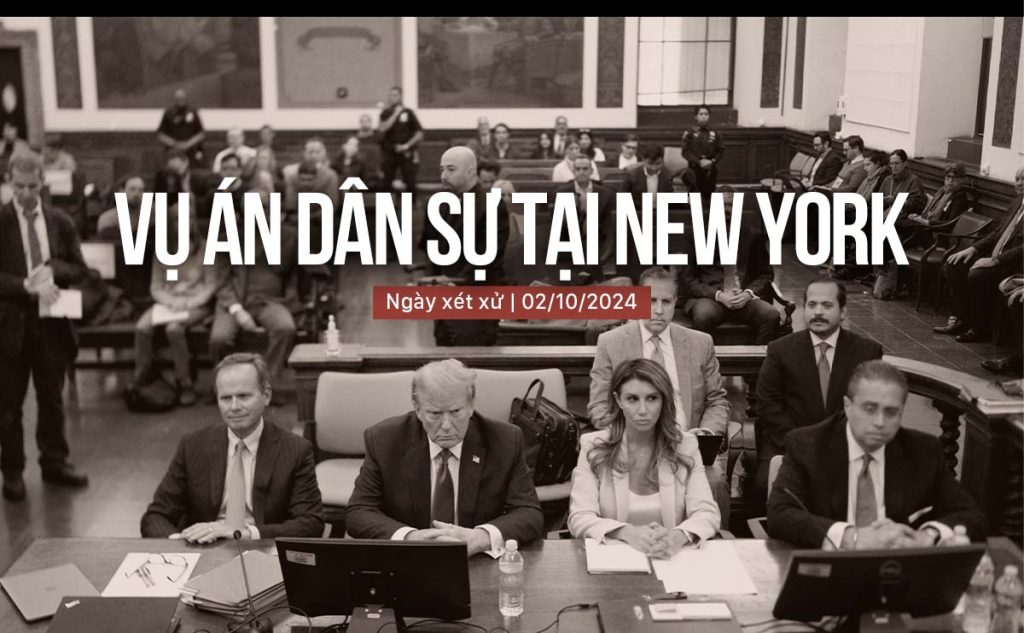 VỤ ÁN DÂN SỰ TẠI NEW YORK

Ngày xét xử | 02/10/2024