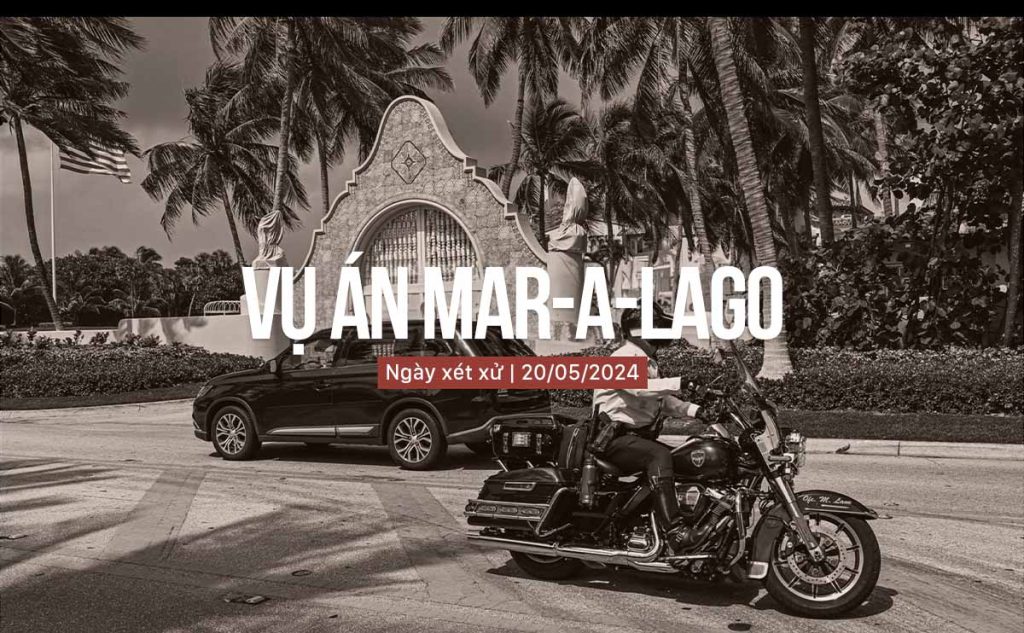 VỤ ÁN MAR-A-LAGO

Ngày xét xử | 20/05/2024