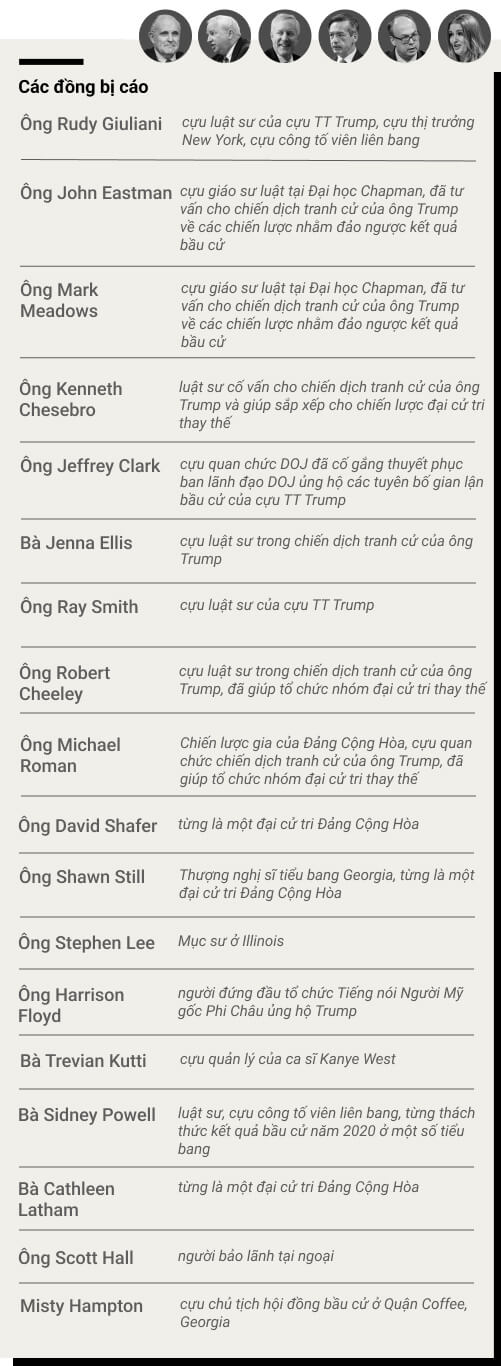 Các đồng bị cáo

| | |
|---|---|
| Ông Rudy Giuliani | cựu luật sư của cựu TT Trump, cựu thị trưởng New York, cựu công tố viên liên bang |
| Ông John Eastman | cựu giáo sư luật tại Đại học Chapman, đã tư vấn cho chiến dịch tranh cử của ông Trump về các chiến lược nhằm đảo ngược kết quả bầu cử |
| Ông Mark Meadows | cựu giáo sư luật tại Đại học Chapman, đã tư vấn cho chiến dịch tranh cử của ông Trump về các chiến lược nhằm đảo ngược kết quả bầu cử |
| Ông Kenneth Chesebro | luật sư cố vấn cho chiến dịch tranh cử của ông Trump và giúp sắp xếp cho chiến lược đại cử tri thay thế |
| Ông Jeffrey Clark | cựu quan chức DOJ đã cố gắng thuyết phục ban lãnh đạo DOJ ủng hộ các tuyên bố gian lận bầu cử của cựu TT Trump |
| Bà Jenna Ellis | cựu luật sư trong chiến dịch tranh cử của ông Trump |
| Ông Ray Smith | cựu luật sư của cựu TT Trump |
| Ông Robert Cheeley | cựu luật sư trong chiến dịch tranh cử của ông Trump, đã giúp tổ chức nhóm đại cử tri thay thế |
| Ông Michael Roman | Chiến lược gia của Đảng Cộng Hòa, cựu quan chức chiến dịch tranh cử của ông Trump, đã giúp tổ chức nhóm đại cử tri thay thế |
| Ông David Shafer | từng là một đại cử tri Đảng Cộng Hòa |
| Ông Shawn Still | Thượng nghị sĩ tiểu bang Georgia, từng là một đại cử tri Đảng Cộng Hòa |
| Ông Stephen Lee | Mục sư ở Illinois |
| Ông Harrison Floyd | người đứng đầu tổ chức Tiếng nói Người Mỹ gốc Phi Châu ủng hộ Trump |
| Bà Trevian Kutti | cựu quản lý của ca sĩ Kanye West |
| Bà Sidney Powell | luật sư, cựu công tố viên liên bang, từng thách thức kết quả bầu cử năm 2020 ở một số tiểu bang |
| Bà Cathleen Latham | từng là một đại cử tri Đảng Cộng Hòa |
| Ông Scott Hall | người bảo lãnh tại ngoại |
| Misty Hampton | cựu chủ tịch hội đồng bầu cử ở Quận Coffee, Georgia |