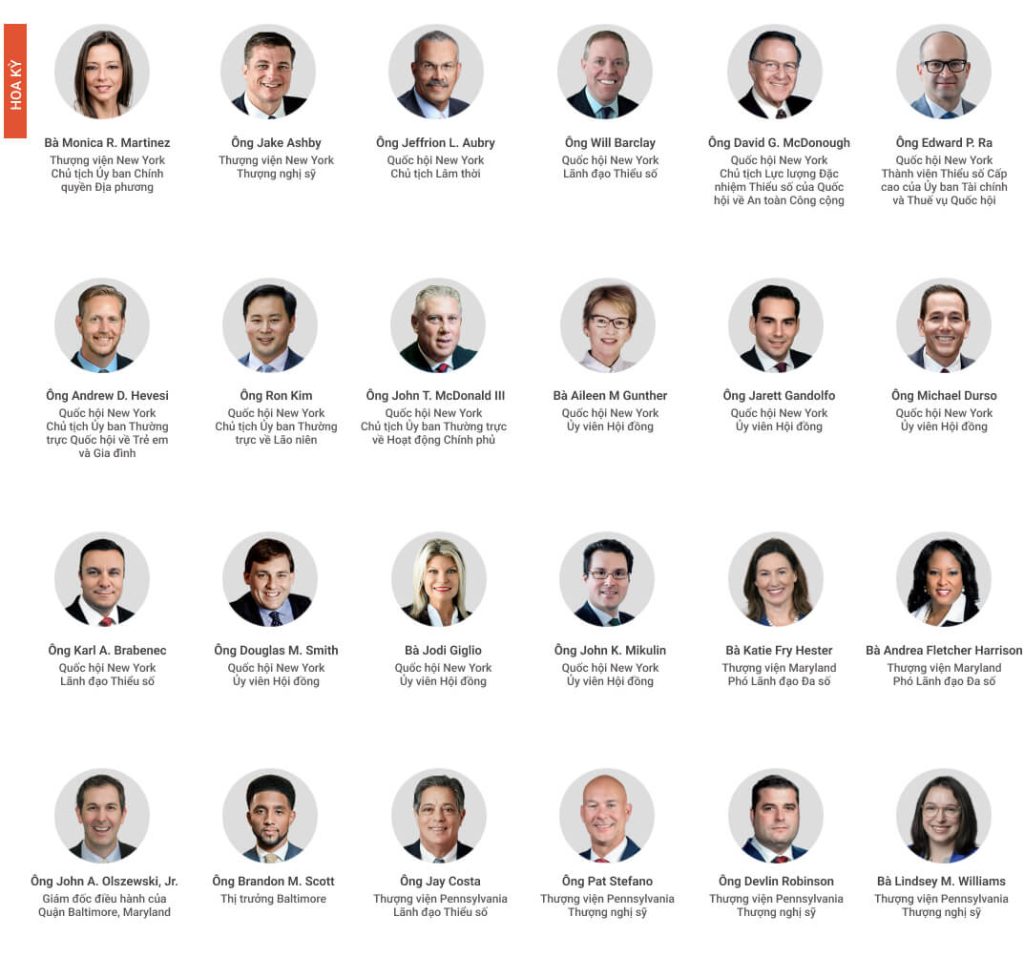 HOA KỲ

Bà Monica R. Martinez
Thượng viện New York
Chủ tịch Ủy ban Chính quyền Địa phương

Ông Jake Ashby
Thượng viện New York
Thượng nghị sỹ

Ông Jeffrion L. Aubry
Quốc hội New York
Chủ tịch Lâm thời

Ông Will Barclay
Quốc hội New York
Lãnh đạo Thiểu số

Ông David G. McDonough
Quốc hội New York
Chủ tịch Lực lượng Đặc nhiệm Thiểu số của Quốc hội về An toàn Công cộng

Ông Edward P. Ra
Quốc hội New York
Thành viên Thiểu số Cấp cao của Ủy ban Tài chính và Thuế vụ Quốc hội

Ông Andrew D. Hevesi
Quốc hội New York
Chủ tịch Ủy ban Thường trực Quốc hội về Trẻ em và Gia đình

Ông Ron Kim
Quốc hội New York
Chủ tịch Ủy ban Thường trực về Lão niên

Ông John T. McDonald III
Quốc hội New York
Chủ tịch Ủy ban Thường trực về Hoạt động Chính phủ

Bà Aileen M Gunther
Quốc hội New York
Ủy viên Hội đồng

Ông Jarett Gandolfo
Quốc hội New York
Ủy viên Hội đồng

Ông Michael Durso
Quốc hội New York
Ủy viên Hội đồng

Ông Karl A. Brabenec
Quốc hội New York
Lãnh đạo Thiểu số

Ông Douglas M. Smith
Quốc hội New York
Ủy viên Hội đồng

Bà Jodi Giglio
Quốc hội New York
Ủy viên Hội đồng

Ông John K. Mikulin
Quốc hội New York
Ủy viên Hội đồng

Bà Katie Fry Hester
Thượng viện Maryland
Phó Lãnh đạo Đa số

Bà Andrea Fletcher Harrison
Thượng viện Maryland
Phó Lãnh đạo Đa số

Ông John A. Olszewski, Jr.
Giám đốc điều hành của Quận Baltimore, Maryland

Ông Brandon M. Scott
Thị trưởng Baltimore

Ông Jay Costa
Thượng viện Pennsylvania
Lãnh đạo Thiểu số

Ông Pat Stefano
Thượng viện Pennsylvania
Thượng nghị sỹ

Ông Devlin Robinson
Thượng viện Pennsylvania
Thượng nghị sỹ

Bà Lindsey M. Williams
Thượng viện Pennsylvania
Thượng nghị sỹ