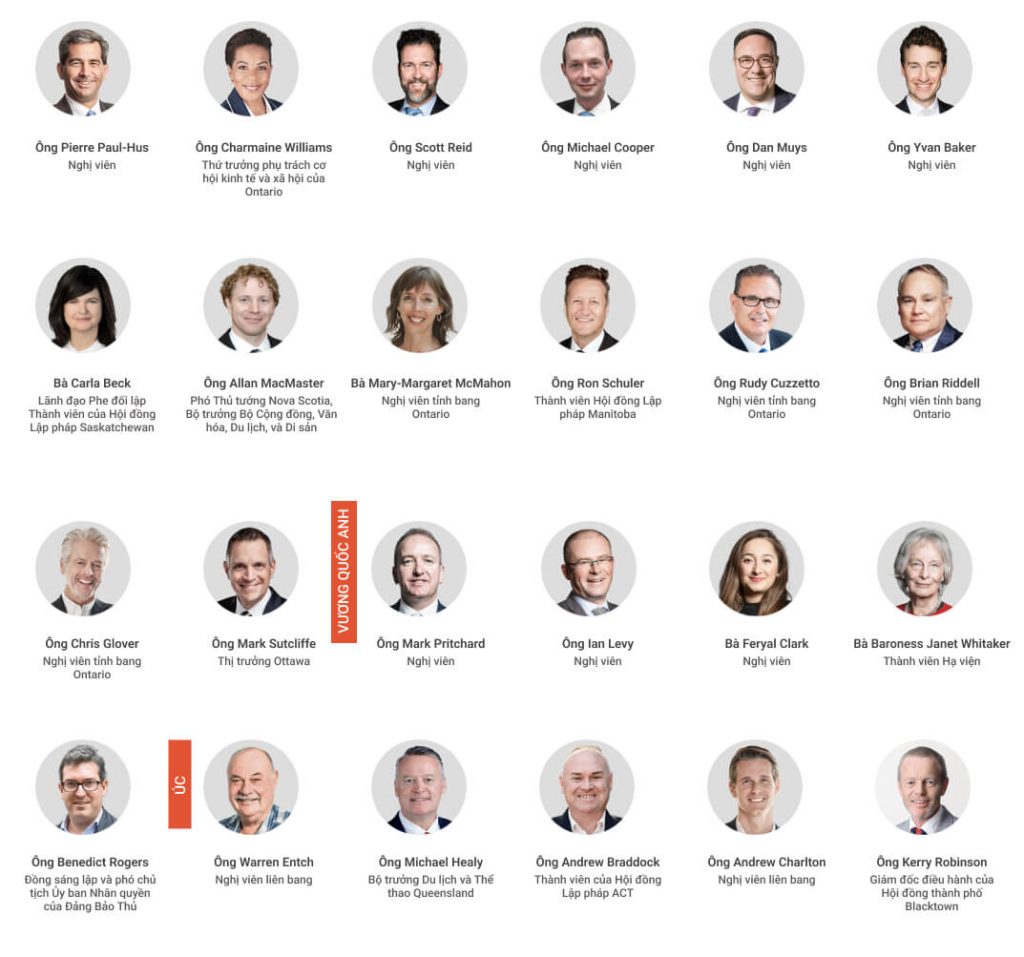 Ông Pierre Paul-Hus
Nghị viên

Ông Charmaine Williams
Thứ trưởng phụ trách cơ hội kinh tế và xã hội của Ontario

Ông Scott Reid
Nghị viên

Ông Michael Cooper
Nghị viên

Ông Dan Muys
Nghị viên

Ông Yvan Baker
Nghị viên

Bà Carla Beck
Lãnh đạo Phe đối lập Thành viên của Hội đồng Lập pháp Saskatchewan

Ông Allan MacMaster
Phó Thủ tướng Nova Scotia, Bộ trưởng Bộ Cộng đồng, Văn hóa, Du lịch, và Di sản

Bà Mary-Margaret McMahon
Nghị viên tỉnh bang Ontario

Ông Ron Schuler
Thành viên Hội đồng Lập pháp Manitoba

Ông Rudy Cuzzetto
Nghị viên tỉnh bang Ontario

Ông Brian Riddell
Nghị viên tỉnh bang Ontario

Ông Chris Glover
Nghị viên tỉnh bang Ontario

Ông Mark Sutcliffe
Thị trưởng Ottawa

VƯƠNG QUỐC ANH

Ông Mark Pritchard
Nghị viên

Ông Ian Levy
Nghị viên

Bà Feryal Clark
Nghị viên

Bà Baroness Janet Whitaker
Thành viên Hạ viện

Ông Benedict Rogers
Đồng sáng lập và phó chủ tịch Ủy ban Nhân quyền của Đảng Bảo Thủ

ÚC

Ông Warren Entch
Nghị viên liên bang

Ông Michael Healy
Bộ trưởng Du lịch và Thể thao Queensland

Ông Andrew Braddock
Thành viên của Hội đồng Lập pháp ACT

Ông Andrew Charlton
Nghị viên liên bang

Ông Kerry Robinson
Giám đốc điều hành của Hội đồng thành phố Blacktown