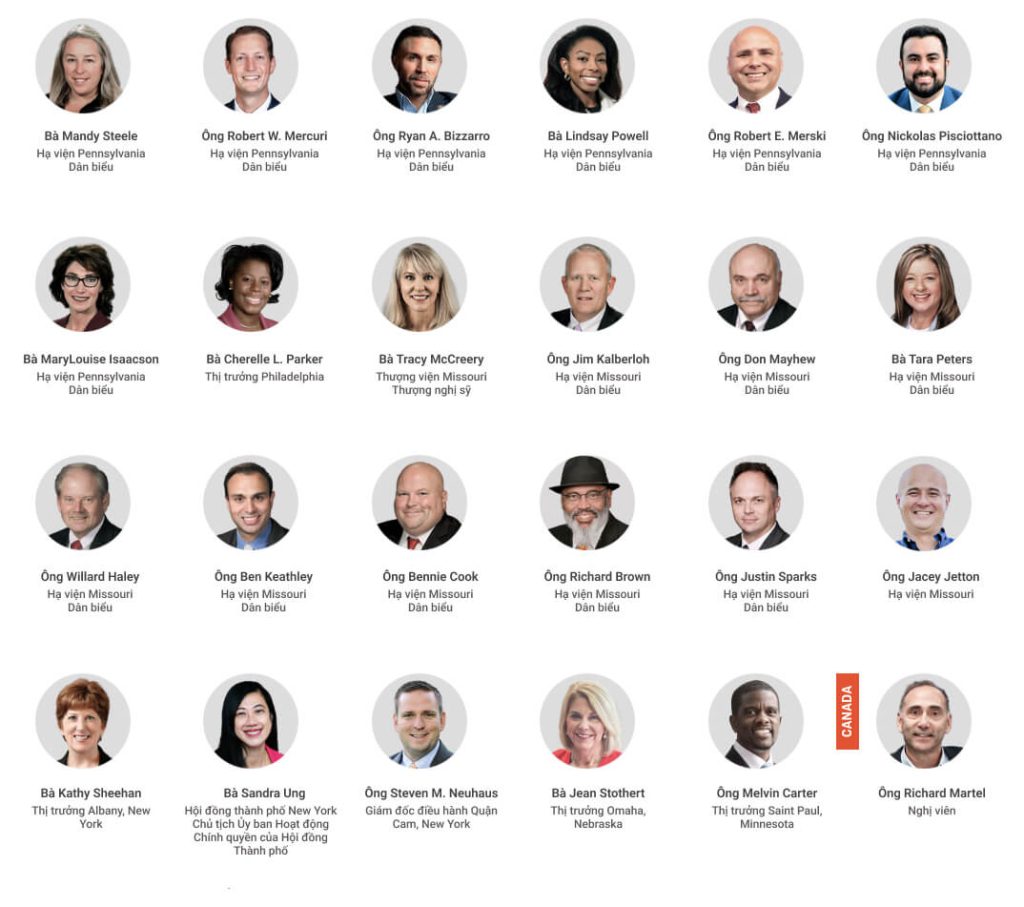 Bà Mandy Steele
Hạ viện Pennsylvania
Dân biểu

Ông Robert W. Mercuri
Hạ viện Pennsylvania
Dân biểu

Ông Ryan A. Bizzarro
Hạ viện Pennsylvania
Dân biểu

Bà Lindsay Powell
Hạ viện Pennsylvania
Dân biểu

Ông Robert E. Merski
Hạ viện Pennsylvania
Dân biểu

Ông Nickolas Pisciottano
Hạ viện Pennsylvania
Dân biểu

Bà MaryLouise Isaacson
Hạ viện Pennsylvania
Dân biểu

Bà Cherelle L. Parker
Thị trưởng Philadelphia

Bà Tracy McCreery
Thượng viện Missouri
Thượng nghị sỹ

Ông Jim Kalberloh
Hạ viện Missouri
Dân biểu

Ông Don Mayhew
Hạ viện Missouri
Dân biểu

Bà Tara Peters
Hạ viện Missouri
Dân biểu

Ông Willard Haley
Hạ viện Missouri
Dân biểu

Ông Ben Keathley
Hạ viện Missouri
Dân biểu

Ông Bennie Cook
Hạ viện Missouri
Dân biểu

Ông Richard Brown
Hạ viện Missouri
Dân biểu

Ông Justin Sparks
Hạ viện Missouri
Dân biểu

Ông Jacey Jetton
Hạ viện Missouri

Bà Kathy Sheehan
Thị trưởng Albany, New York

Bà Sandra Ung
Hội đồng thành phố New York
Chủ tịch Ủy ban Hoạt động Chính quyền của Hội đồng Thành phố

Ông Steven M. Neuhaus
Giám đốc điều hành Quận Cam, New York

Bà Jean Stothert
Thị trưởng Omaha, Nebraska

Ông Melvin Carter
Thị trưởng Saint Paul, Minnesota

CANADA

Ông Richard Martel
Nghị viên