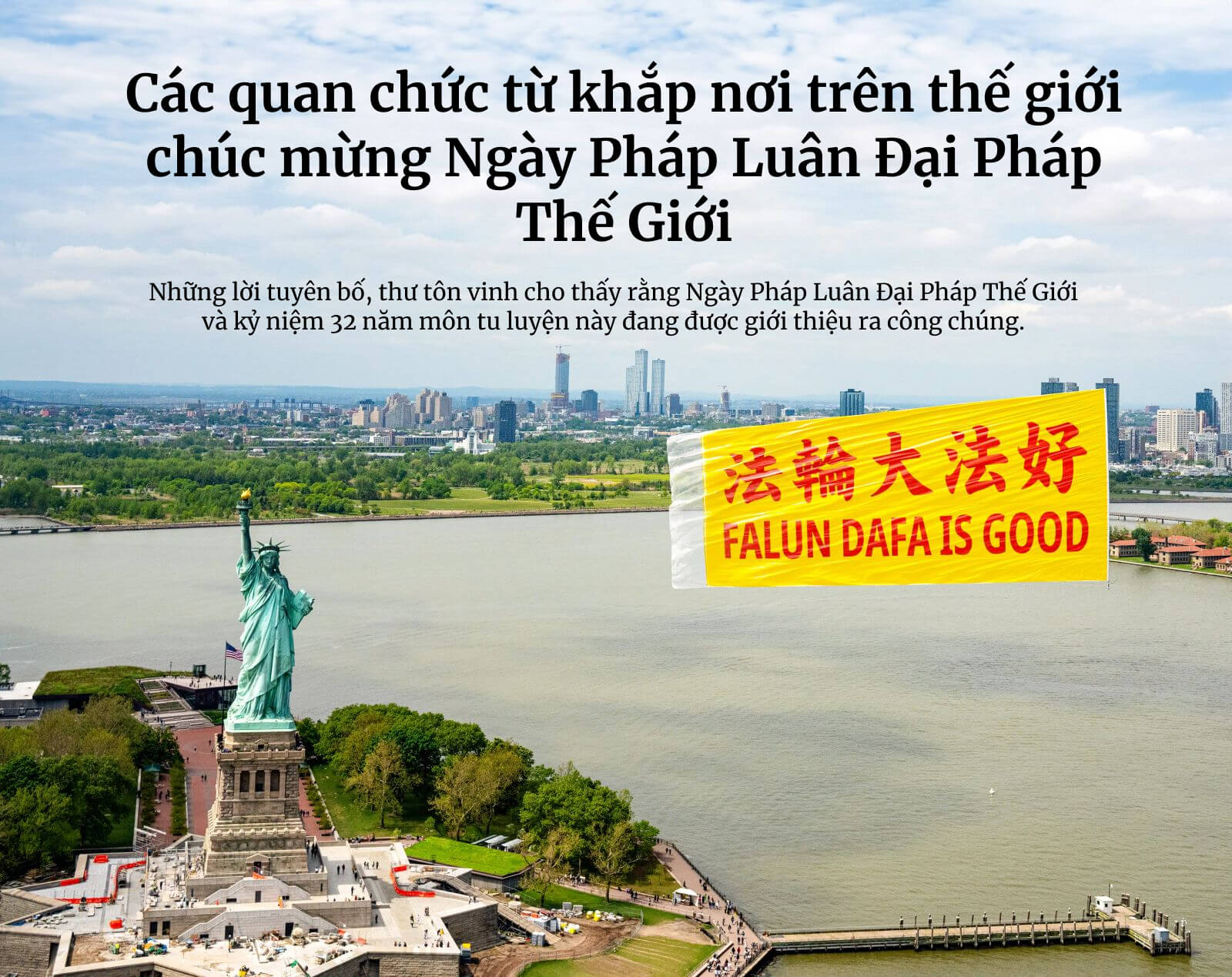 Các quan chức từ khắp nơi trên thế giới chúc mừng Ngày Pháp Luân Đại Pháp Thế Giới

Những lời tuyên bố, thư tôn vinh cho thấy rằng Ngày Pháp Luân Đại Pháp Thế Giới và kỷ niệm 32 năm môn tu luyện này đang được giới thiệu ra công chúng.

法輪大法好
FALUN DAFA IS GOOD